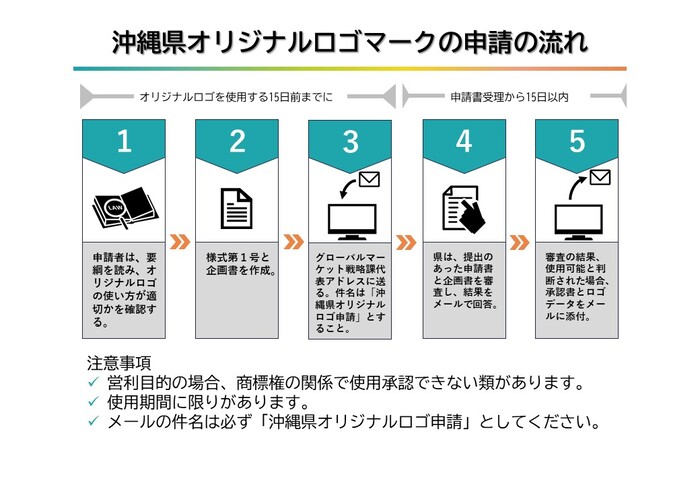 沖縄県オリジナルロゴマークの申請の流れ

オリジナルロゴを使用する15日前までに

申請書受理から15日以内

1

LAW

申請者は、要綱を読み、オリジナルロゴの使い方が適切かを確認する。

2

様式第１号と企画書を作成。

3

グローバルマーケット戦略課代表アドレスに送る。件名は「沖縄県オリジナルロゴ申請」とすること。

4

県は、提出のあった申請書と企画書を審査し、結果をメールで回答。

5

審査の結果、使用可能と判断された場合、承認書とロゴデータをメールに添付。

注意事項
✓ 営利目的の場合、商標権の関係で使用承認できない類があります。
✓ 使用期間に限りがあります。
✓ メールの件名は必ず「沖縄県オリジナルロゴ申請」としてください。